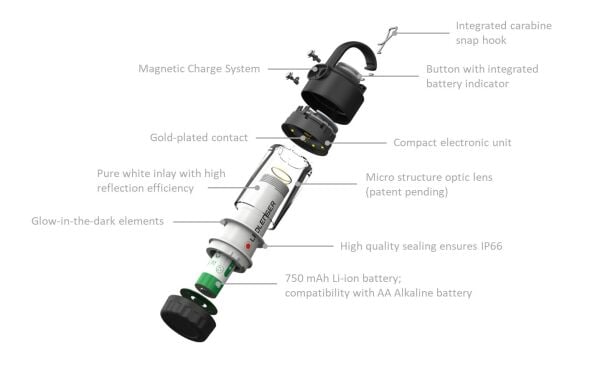 Integrated carabine snap hook

Magnetic Charge System

Button with integrated battery indicator

Gold-plated contact

Compact electronic unit

Pure white inlay with high reflection efficiency

Micro structure optic lens (patent pending)

Glow-in-the-dark elements

LEDLENSER

High quality sealing ensures IP66

750 mAh Li-ion battery; compatibility with AA Alkaline battery