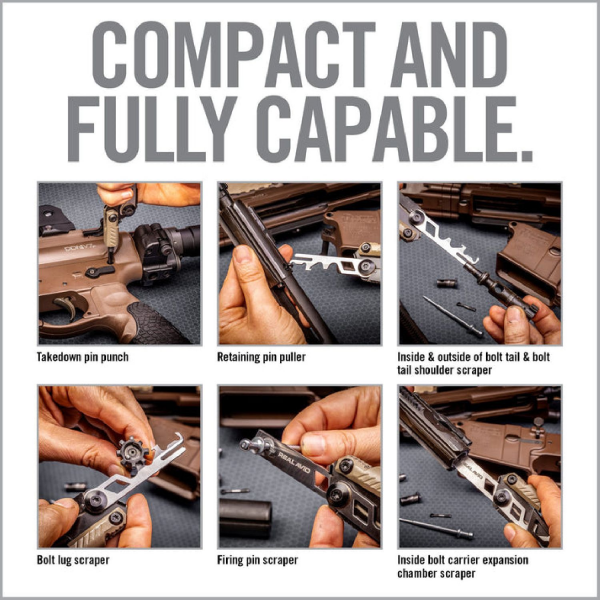 COMPACT AND FULLY CAPABLE.

Takedown pin punch

Retaining pin puller

Inside & outside of bolt tail & bolt tail shoulder scraper

Bolt lug scraper

REAL AVID

Firing pin scraper

Inside bolt carrier expansion chamber scraper